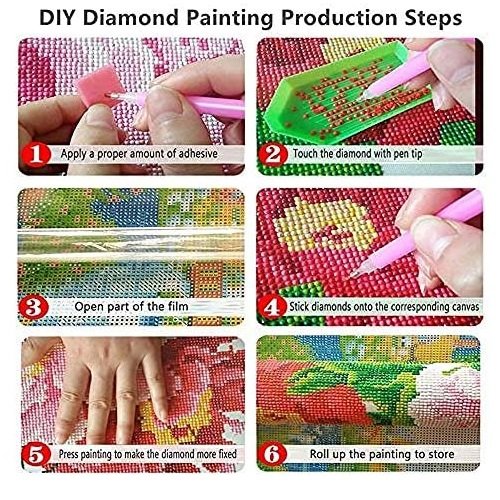 DIY Diamond Painting Production Steps

1 Apply a proper amount of adhesive

2 Touch the diamond with pen tip

3 Open part of the film

4 Stick diamonds onto the corresponding canvas

5 Press painting to make the diamond more fixed

6 Roll up the painting to store