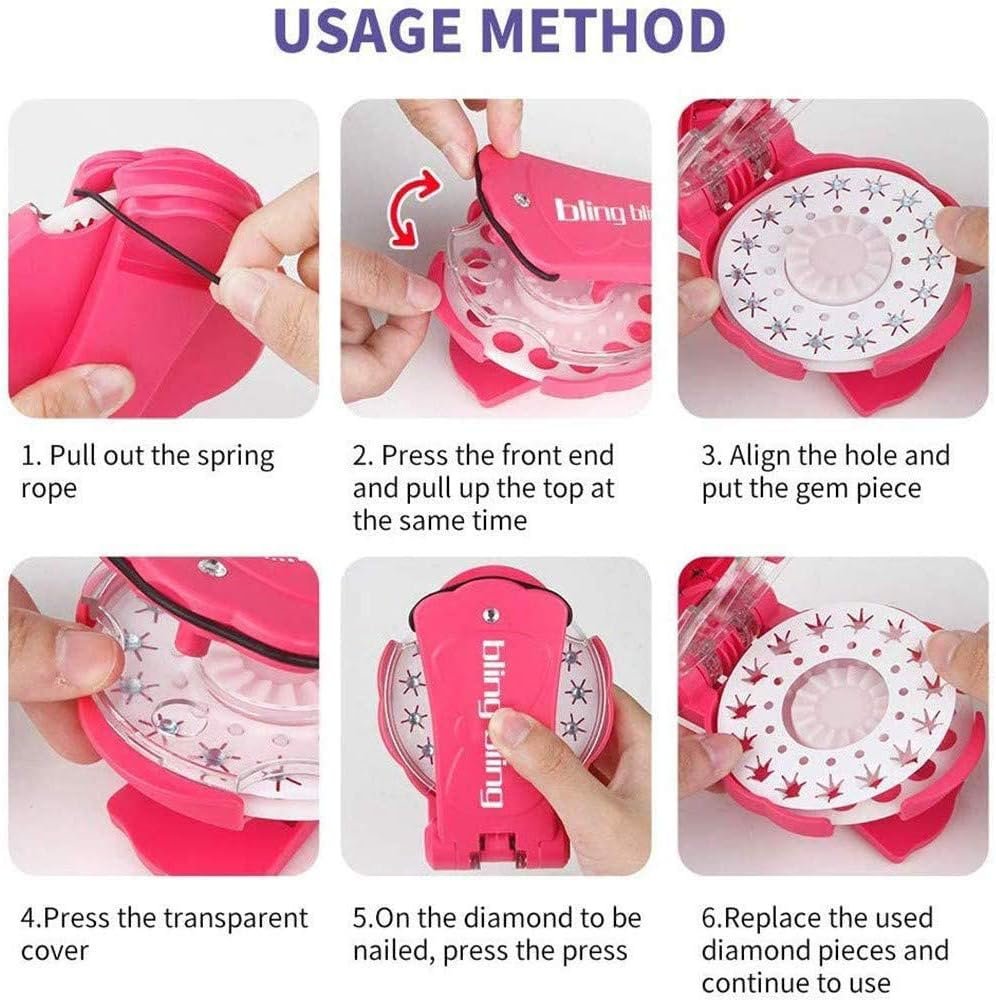 USAGE METHOD

bling bli

1. Pull out the spring rope

2. Press the front end and pull up the top at the same time

3. Align the hole and put the gem piece

bling bling

4.Press the transparent cover

5.On the diamond to be nailed, press the press

6.Replace the used diamond pieces and continue to use