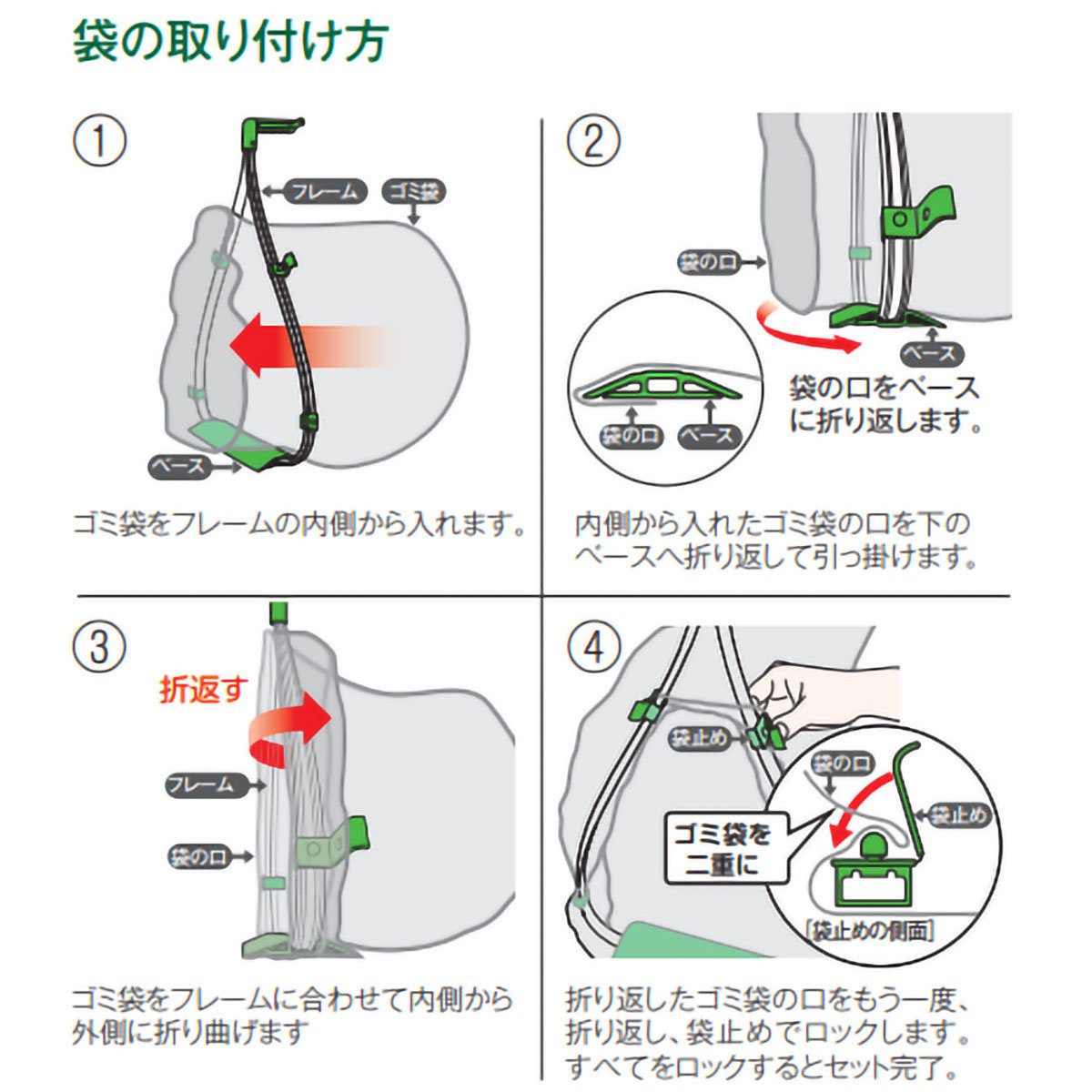 袋の取り付け方

①

フレーム
ゴミ袋
ベース

ゴミ袋をフレームの内側から入れます。

②

袋の口
ベース
袋の口
ベース

袋の口をベースに折り返します。

内側から入れたゴミ袋の口を下のベースへ折り返して引っ掛けます。

③

折返す
フレーム
袋の口

ゴミ袋をフレームに合わせて内側から外側に折り曲げます

④

袋止め
袋の口
袋止め
ゴミ袋を二重に
[袋止めの側面]

折り返したゴミ袋の口をもう一度、折り返し、袋止めでロックします。すべてをロックするとセット完了。