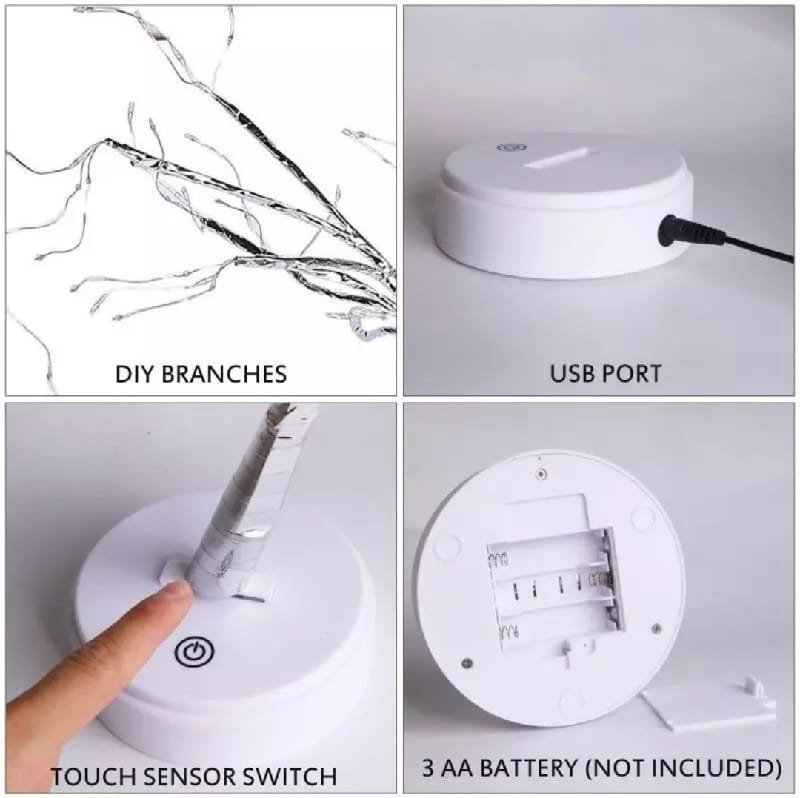 DIY BRANCHES

USB PORT

TOUCH SENSOR SWITCH

3 AA BATTERY (NOT INCLUDED)