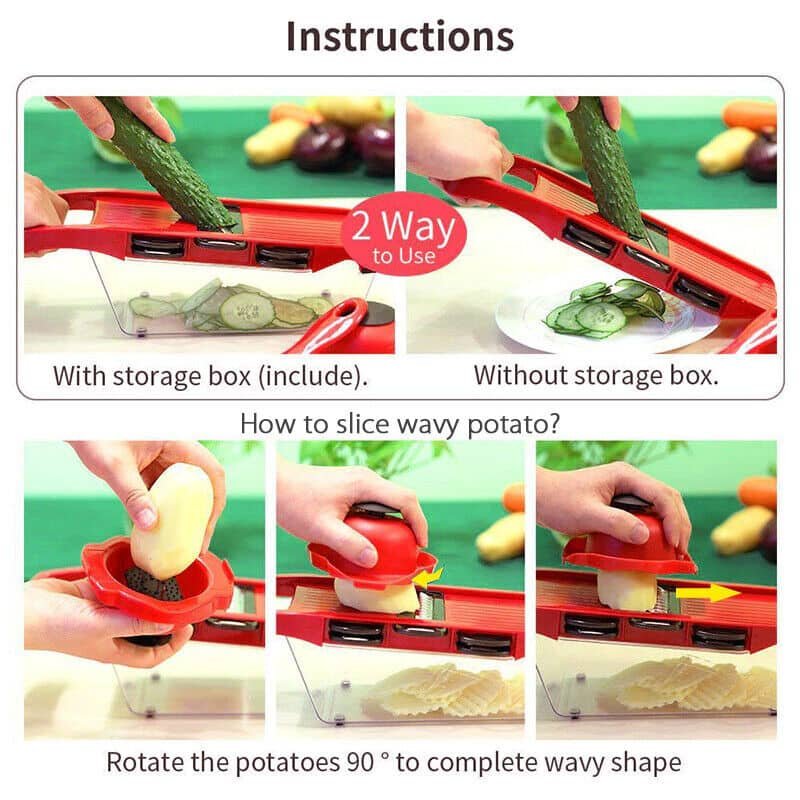 Instructions

2 Way to Use

With storage box (include).

Without storage box.

How to slice wavy potato?

Rotate the potatoes 90 ° to complete wavy shape