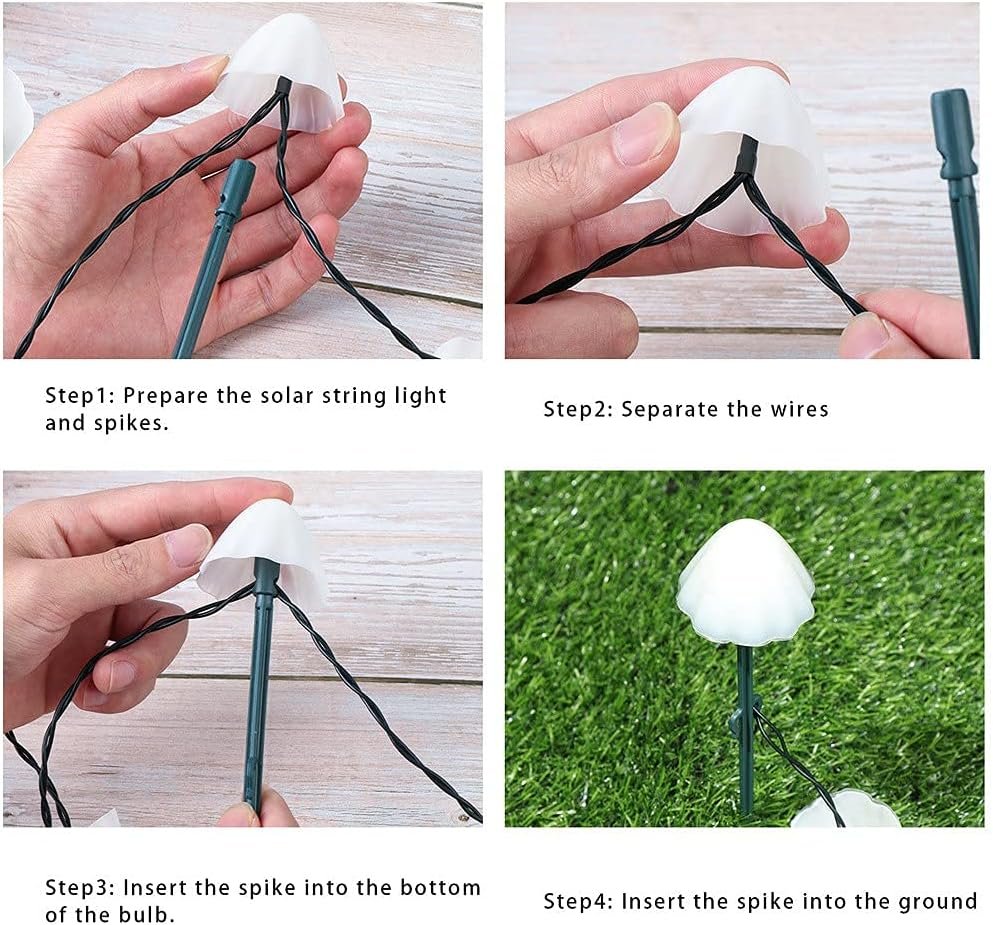 Step1: Prepare the solar string light and spikes.

Step2: Separate the wires

Step3: Insert the spike into the bottom of the bulb.

Step4: Insert the spike into the ground