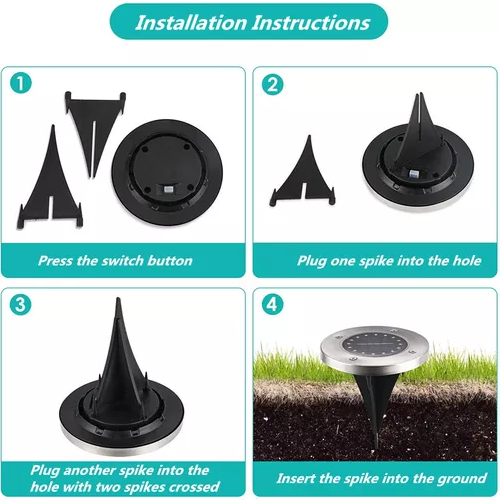 Installation Instructions

1

Press the switch button

2

Plug one spike into the hole

3

Plug another spike into the hole with two spikes crossed

4

Insert the spike into the ground