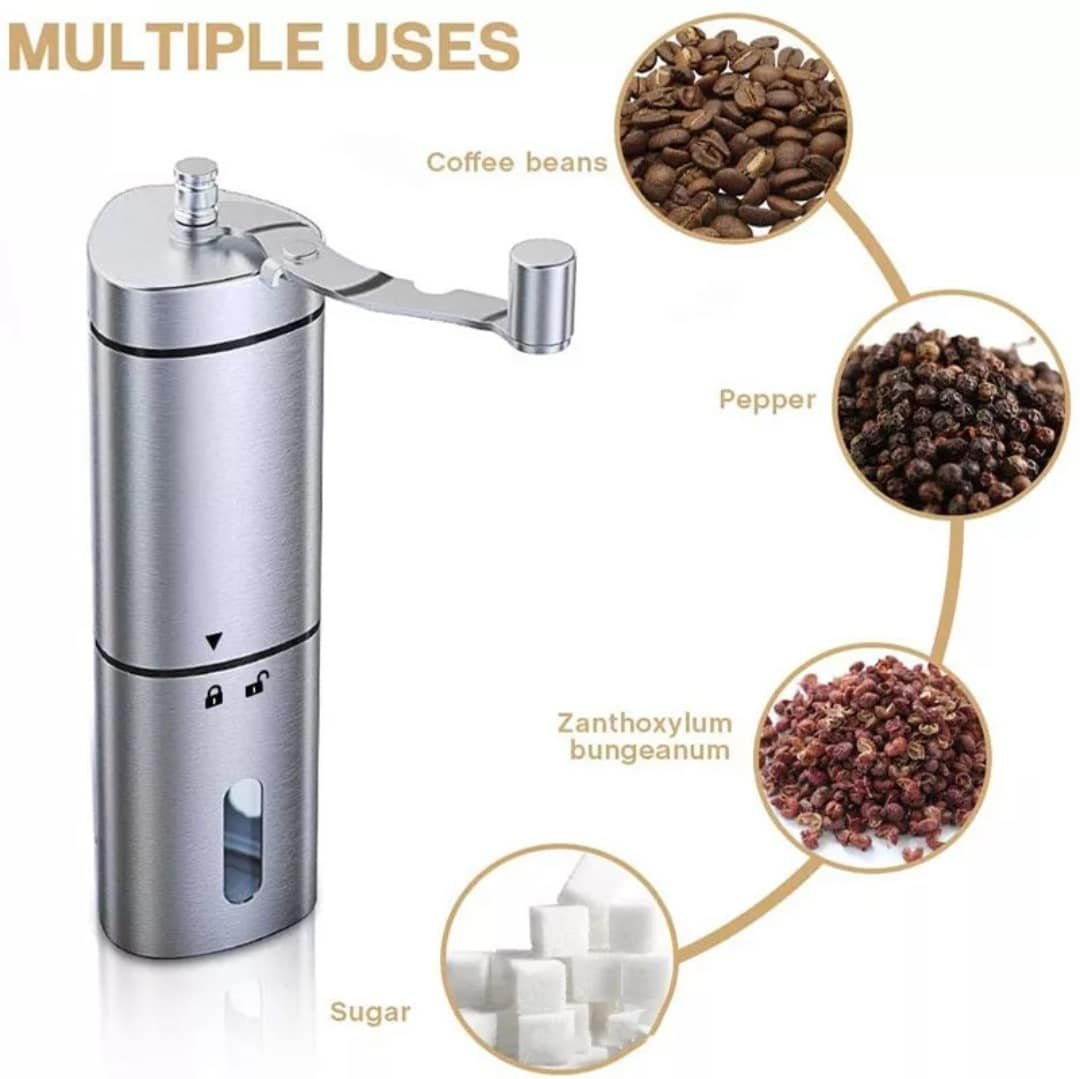 MULTIPLE USES

Coffee beans

Pepper

Zanthoxylum bungeanum

Sugar